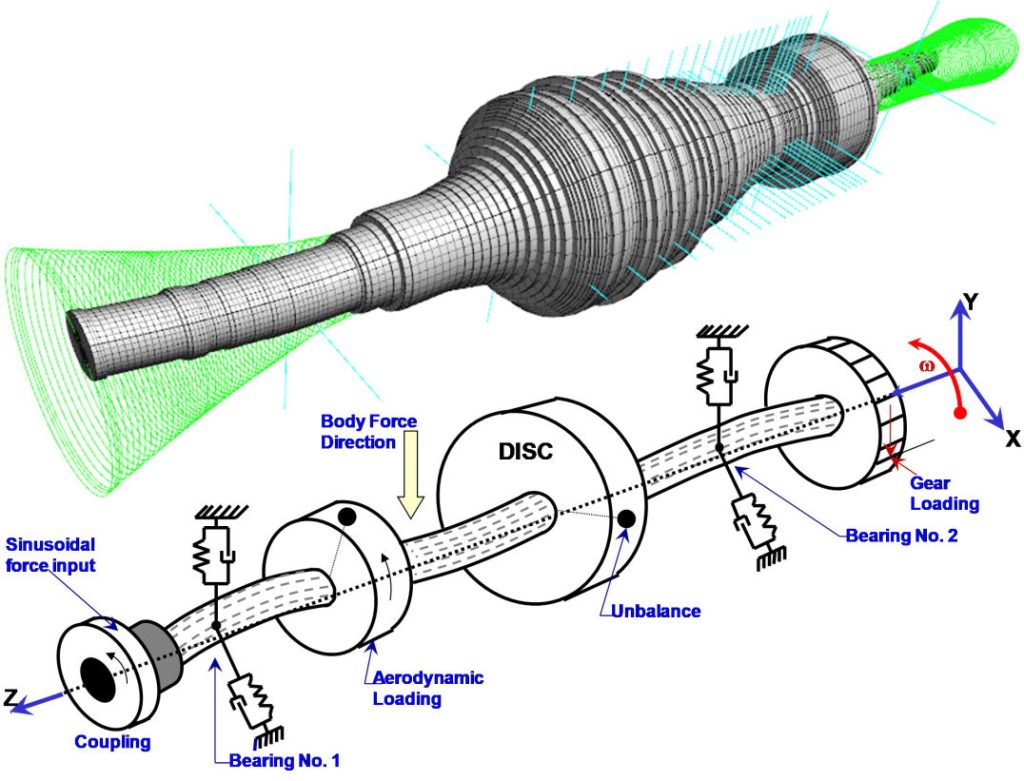 Y
ω
X
Body Force Direction
DISC
Gear Loading
Bearing No. 2
Sinusoidal force input
Unbalance
Aerodynamic Loading
Z
Coupling
Bearing No. 1