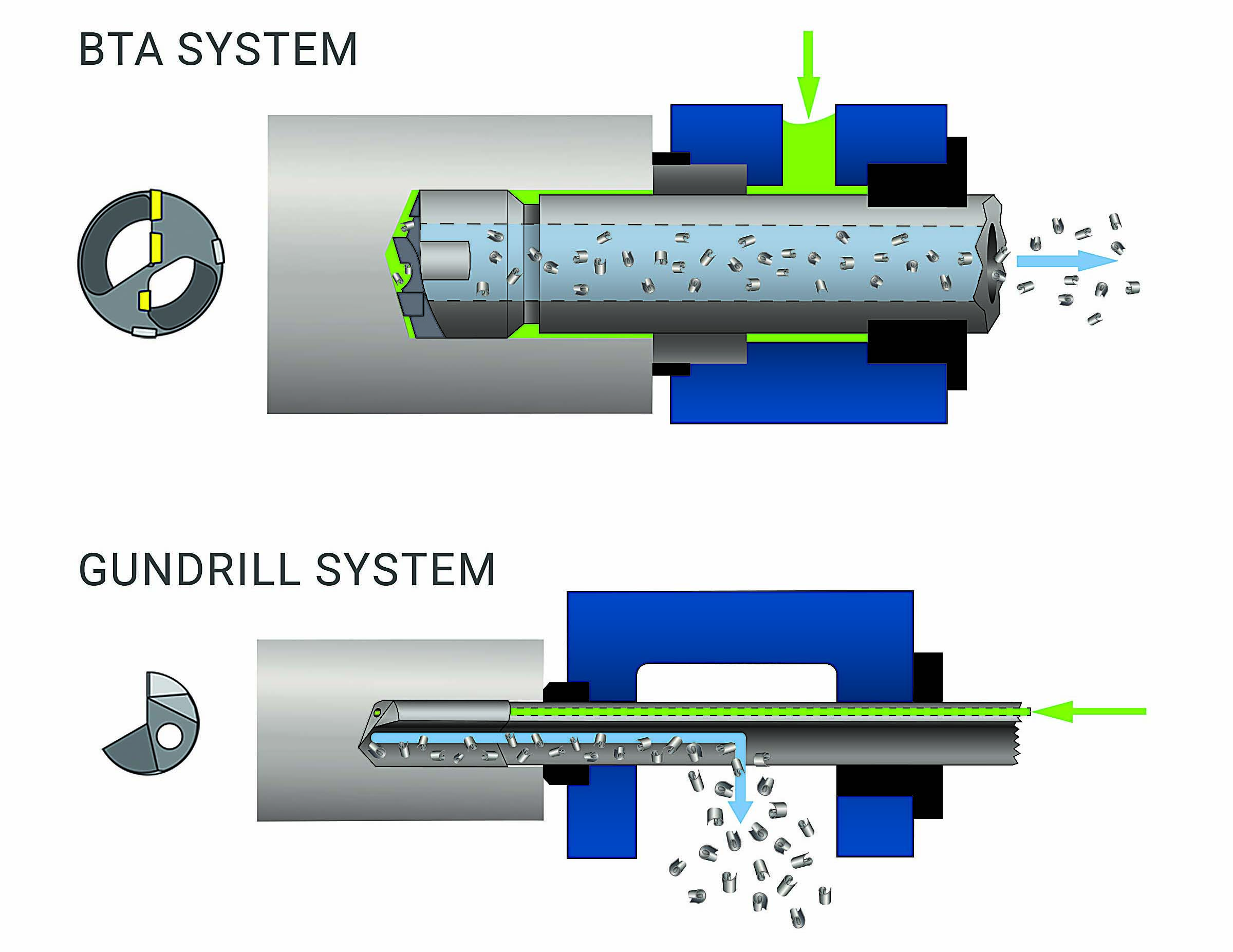 BTA SYSTEM

GUNDRILL SYSTEM