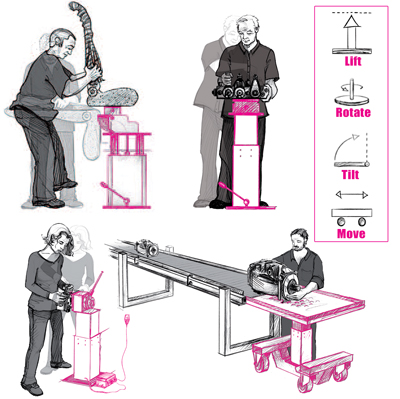 Lift

Rotate

Tilt

Move