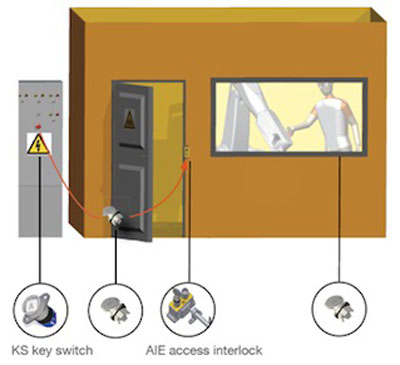 KS key switch

AIE access interlock